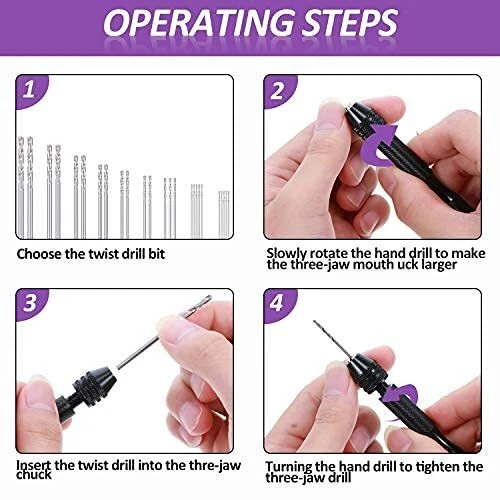 OPERATING STEPS

1

Choose the twist drill bit

2

Slowly rotate the hand drill to make the three-jaw mouth uck larger

3

Insert the twist drill into the thre-jaw chuck

4

Turning the hand drill to tighten the three-jaw drill