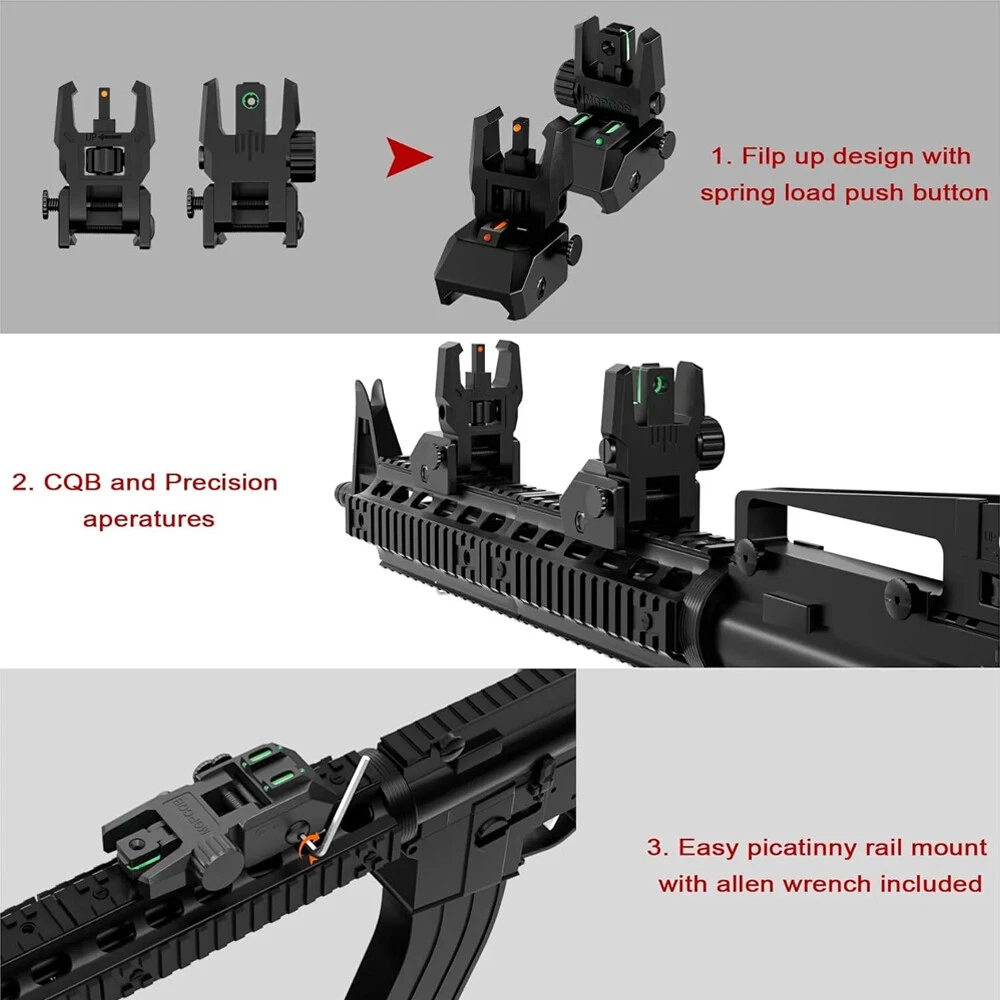 UP

1. Filp up design with spring load push button

2. CQB and Precision aperatures

3. Easy picatinny rail mount with allen wrench included